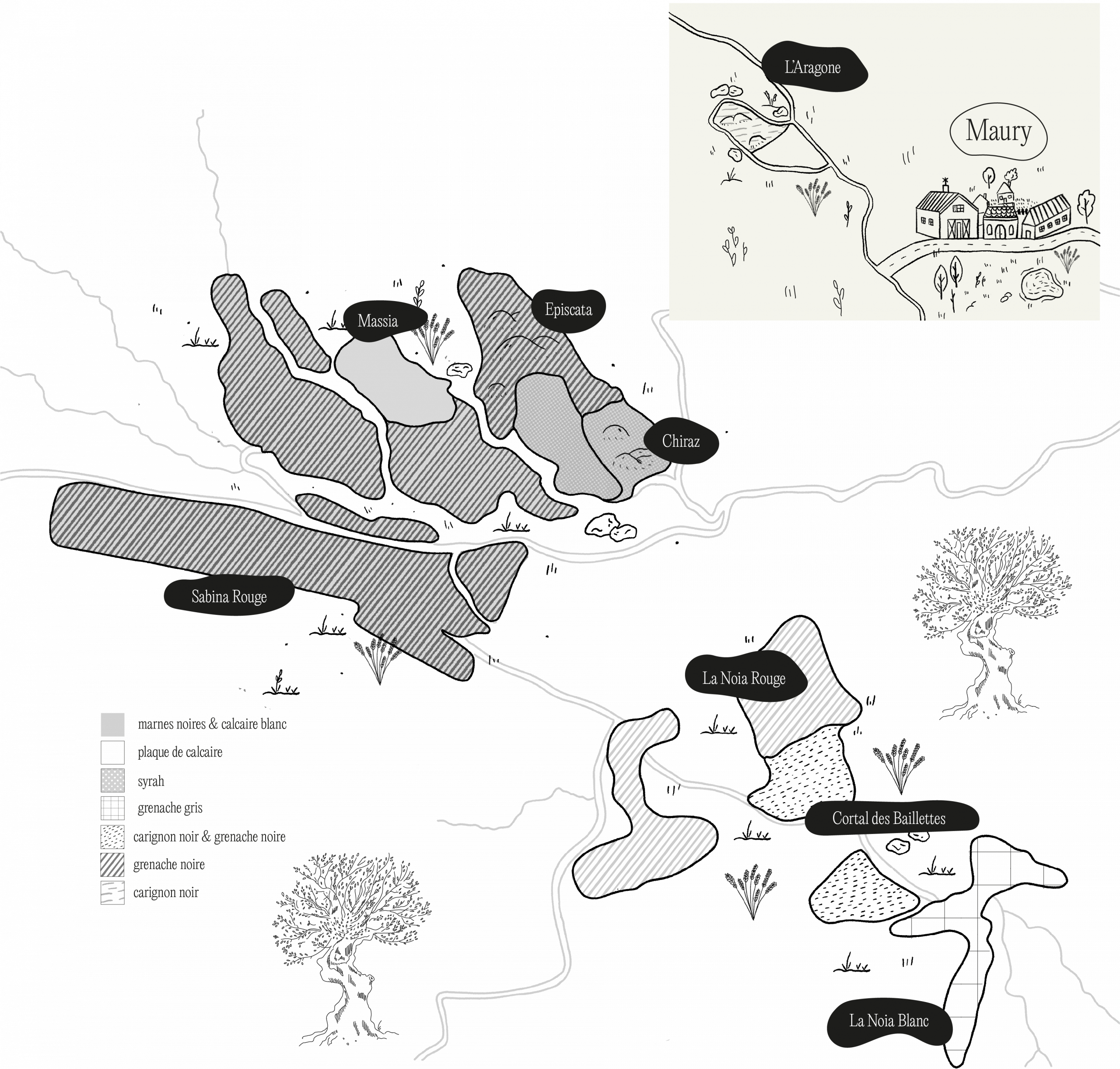 L'Aragone

Maury

Massia

Episcata

Chiraz

Sabina Rouge

La Noia Rouge

Cortal des Baillettes

La Noia Blanc

marnes noires & calcaire blanc
plaque de calcaire
syrah
grenache gris
carignon noir & grenache noire
grenache noire
carignon noir